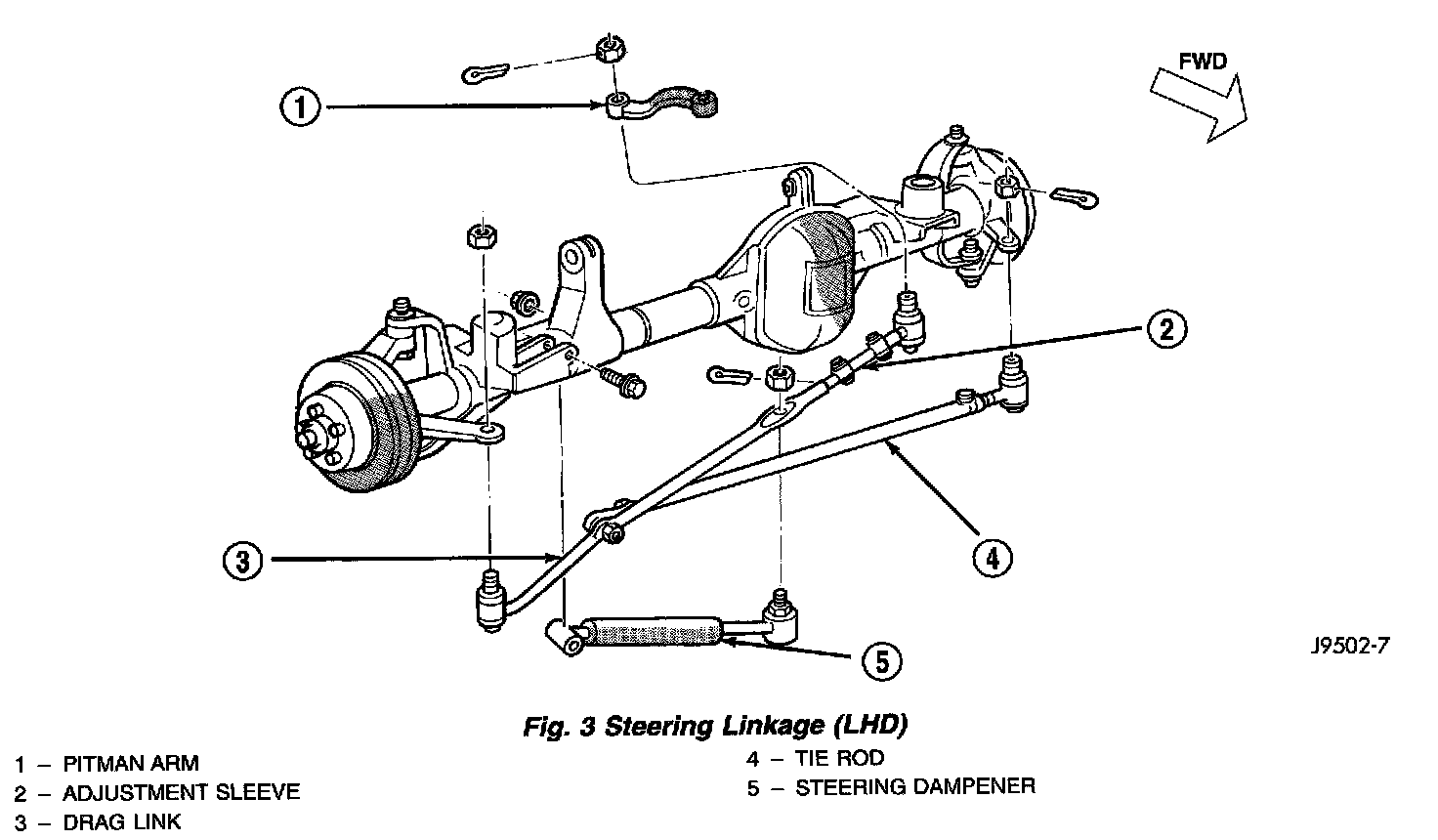 FWD

1

2

3

4

5

J9502-7

Fig. 3 Steering Linkage (LHD)

1 – PITMAN ARM
2 – ADJUSTMENT SLEEVE
3 – DRAG LINK
4 – TIE ROD
5 – STEERING DAMPENER