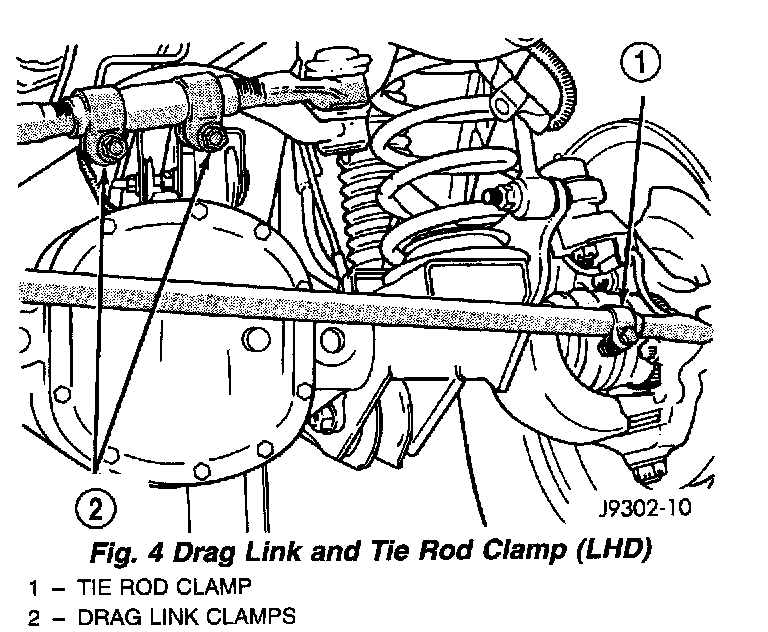 1

2

J9302-10

Fig. 4 Drag Link and Tie Rod Clamp (LHD)

1 – TIE ROD CLAMP
2 – DRAG LINK CLAMPS