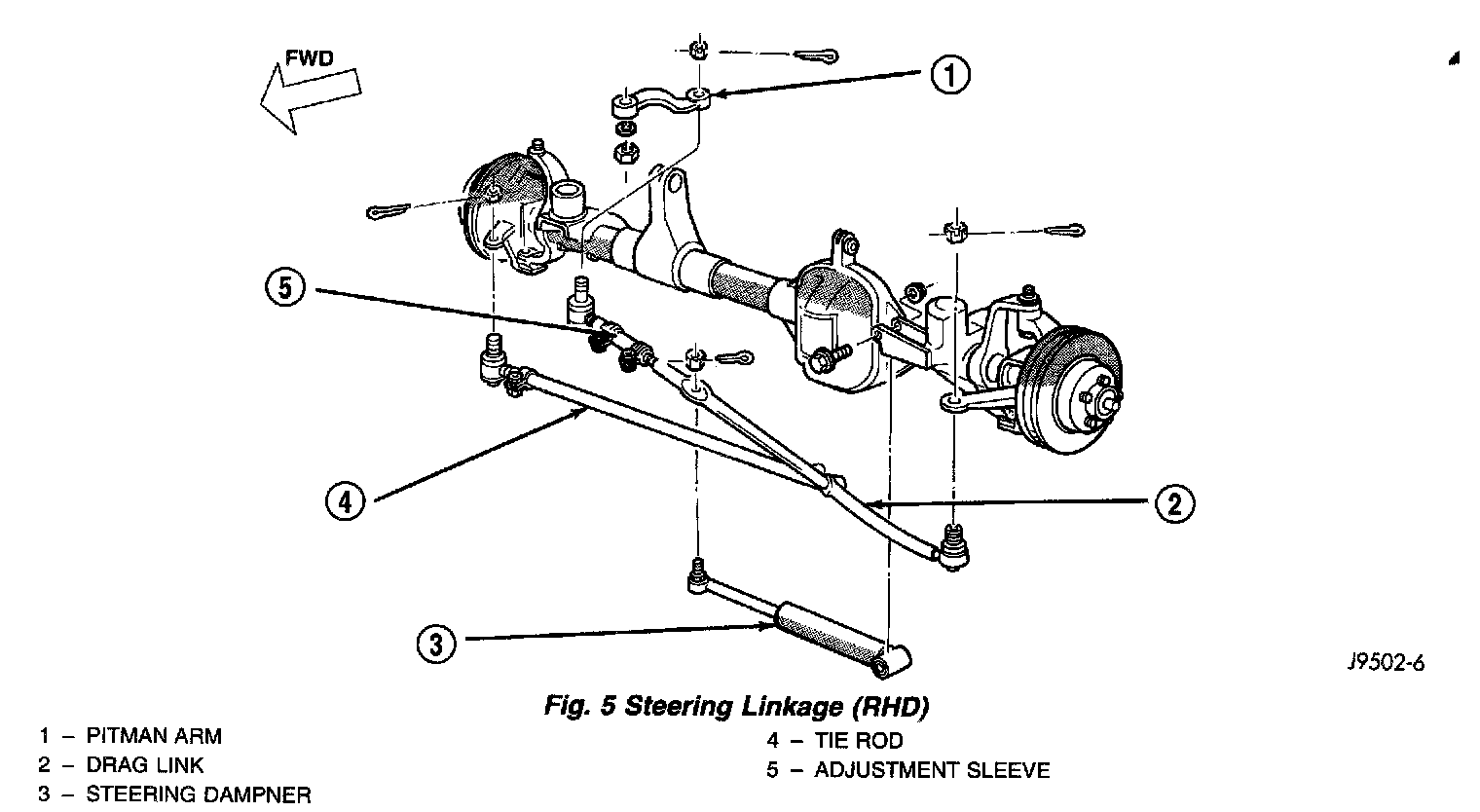 FWD

1

5

4

2

3

J9502-6

Fig. 5 Steering Linkage (RHD)

1 – PITMAN ARM
2 – DRAG LINK
3 – STEERING DAMPNER

4 – TIE ROD
5 – ADJUSTMENT SLEEVE