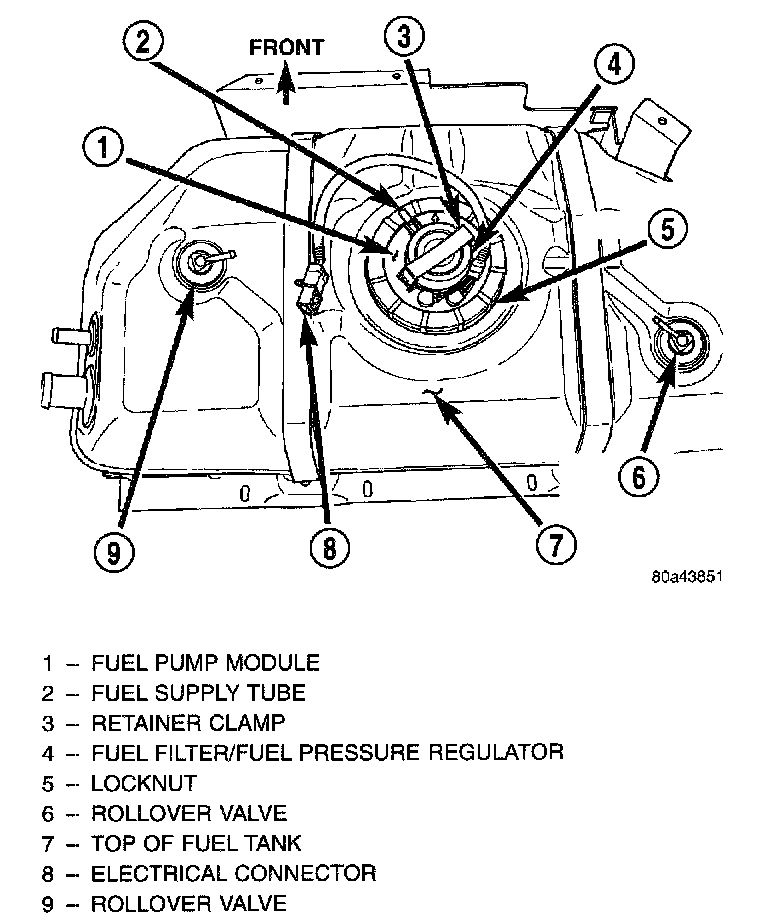 FRONT

2
3
4
1
5
6
9
8
7

80a43851

1 – FUEL PUMP MODULE
2 – FUEL SUPPLY TUBE
3 – RETAINER CLAMP
4 – FUEL FILTER/FUEL PRESSURE REGULATOR
5 – LOCKNUT
6 – ROLLOVER VALVE
7 – TOP OF FUEL TANK
8 – ELECTRICAL CONNECTOR
9 – ROLLOVER VALVE