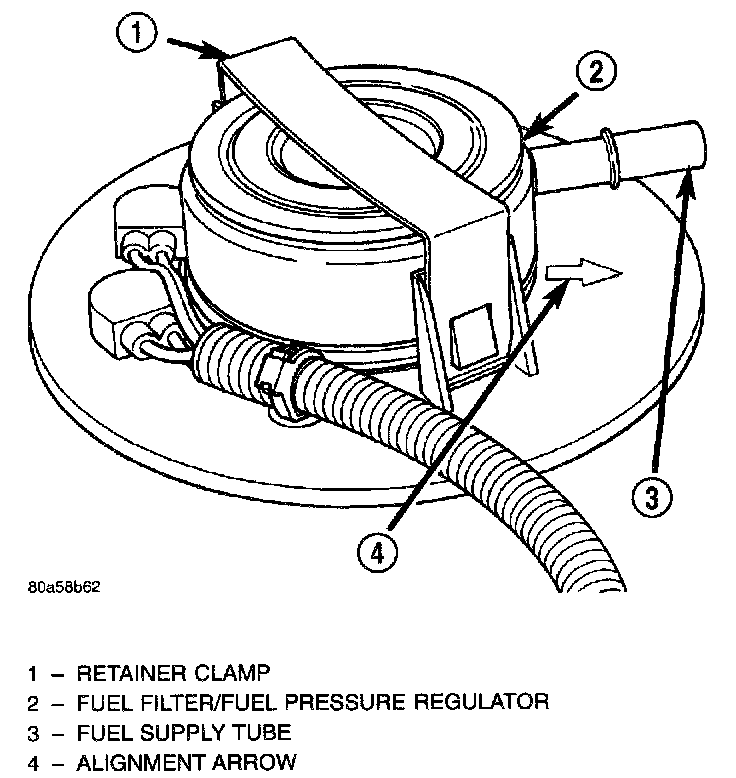 1

2

3

4

80a58b62

1 – RETAINER CLAMP
2 – FUEL FILTER/FUEL PRESSURE REGULATOR
3 – FUEL SUPPLY TUBE
4 – ALIGNMENT ARROW