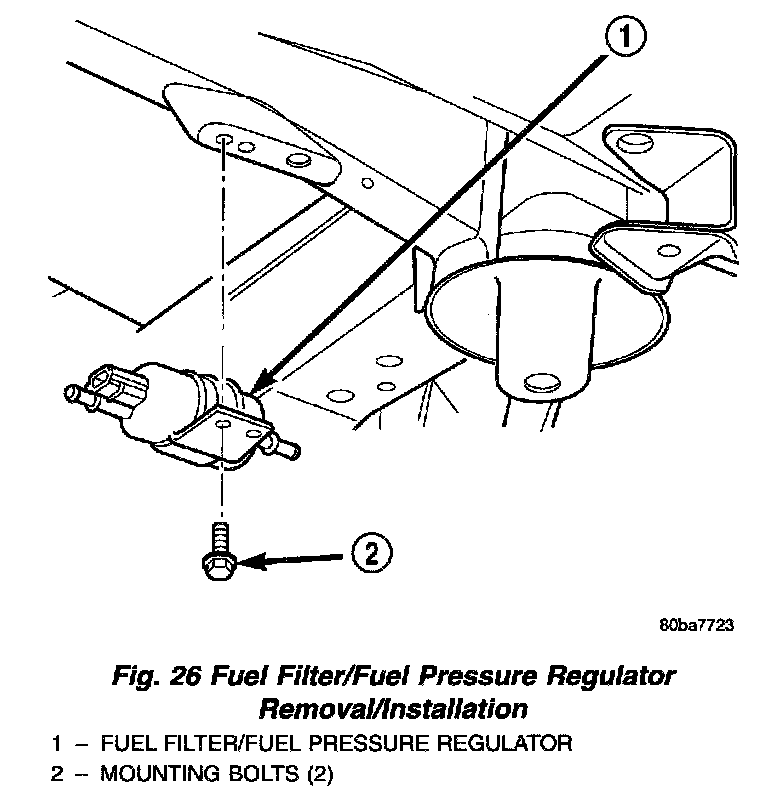 1

2

80ba7723

Fig. 26 Fuel Filter/Fuel Pressure Regulator Removal/Installation

1 – FUEL FILTER/FUEL PRESSURE REGULATOR
2 – MOUNTING BOLTS (2)