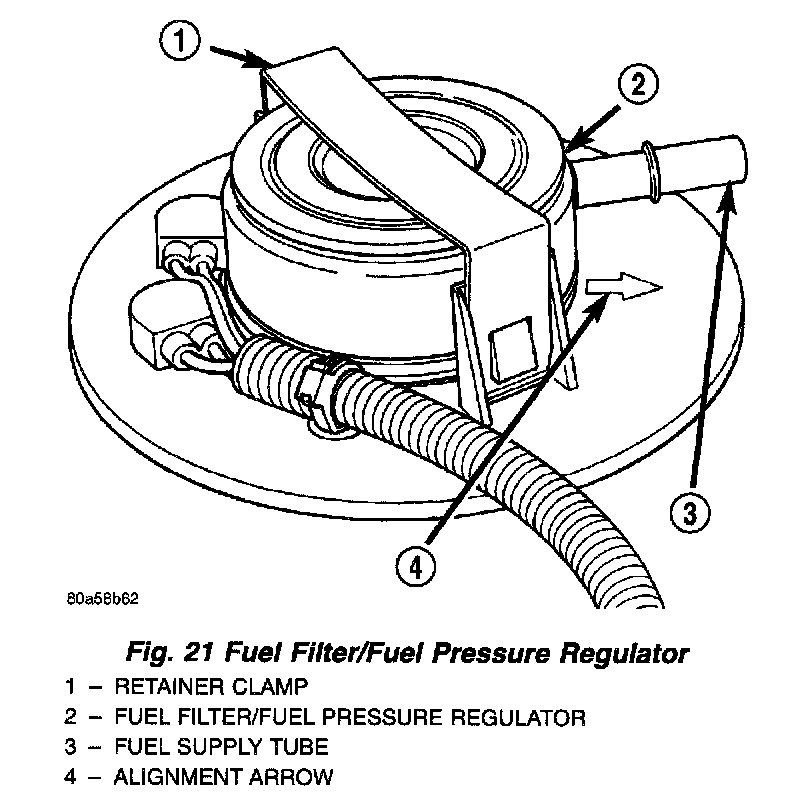 1

2

3

4

80a58b62

Fig. 21 Fuel Filter/Fuel Pressure Regulator

1 – RETAINER CLAMP
2 – FUEL FILTER/FUEL PRESSURE REGULATOR
3 – FUEL SUPPLY TUBE
4 – ALIGNMENT ARROW