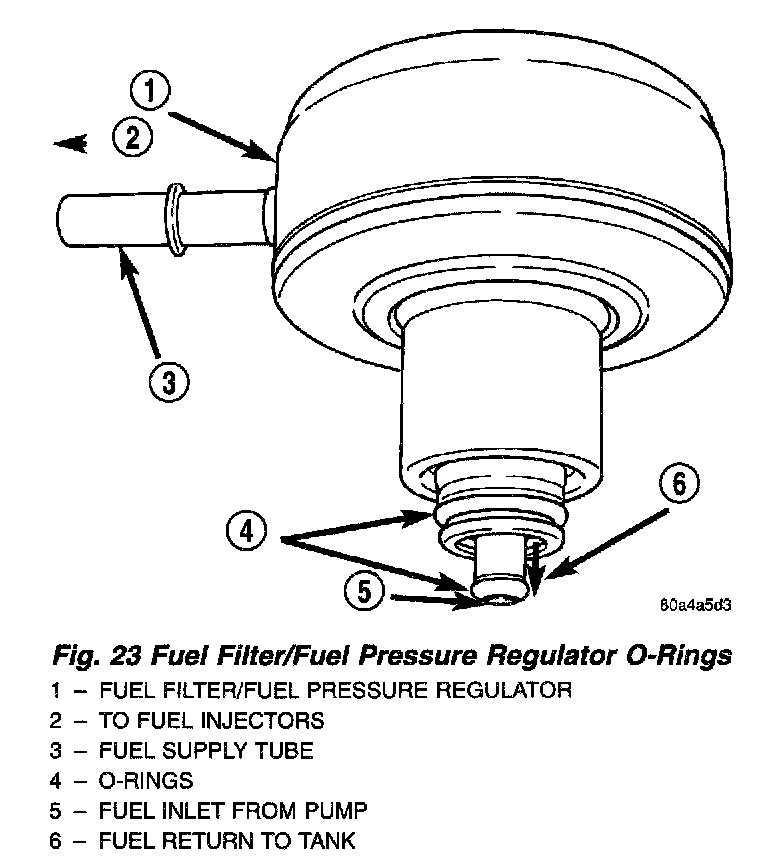 1
2
3
4
5
6
80a4a5d3

Fig. 23 Fuel Filter/Fuel Pressure Regulator O-Rings
1 – FUEL FILTER/FUEL PRESSURE REGULATOR
2 – TO FUEL INJECTORS
3 – FUEL SUPPLY TUBE
4 – O-RINGS
5 – FUEL INLET FROM PUMP
6 – FUEL RETURN TO TANK