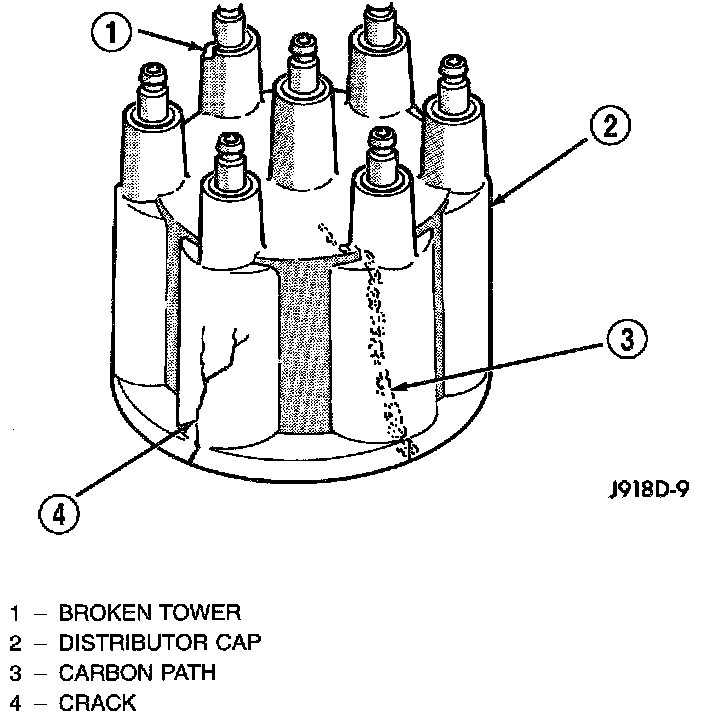 1

2

3

4

J918D-9

1 – BROKEN TOWER
2 – DISTRIBUTOR CAP
3 – CARBON PATH
4 – CRACK