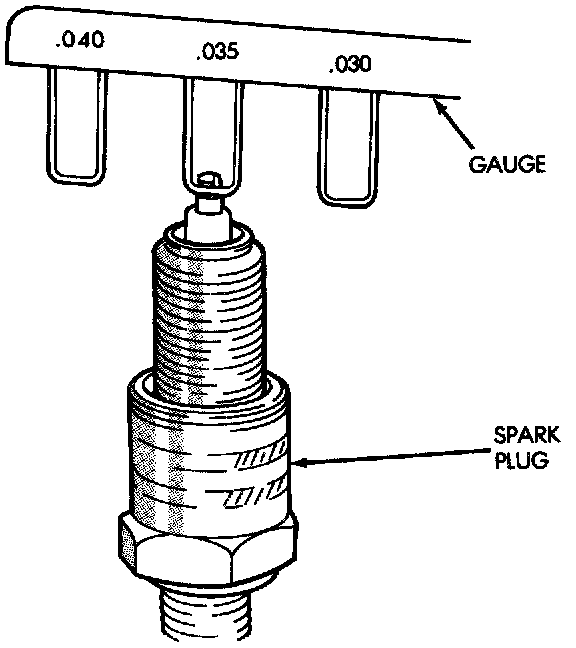 .040
.035
.030
GAUGE
SPARK PLUG