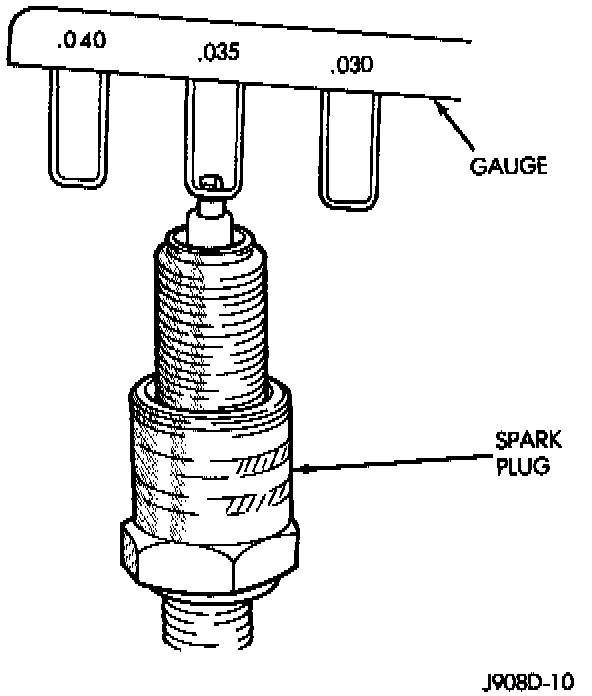 .040
.035
.030
GAUGE
SPARK PLUG
J908D-10