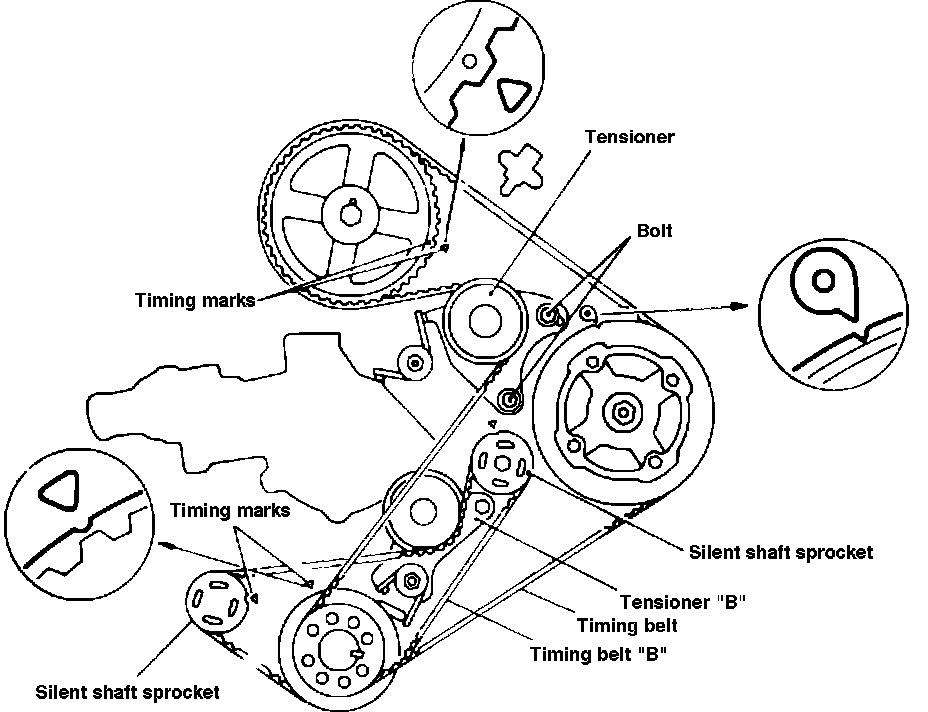 Tensioner

Bolt

Timing marks

Timing marks

Silent shaft sprocket

Tensioner "B"

Timing belt

Timing belt "B"

Silent shaft sprocket