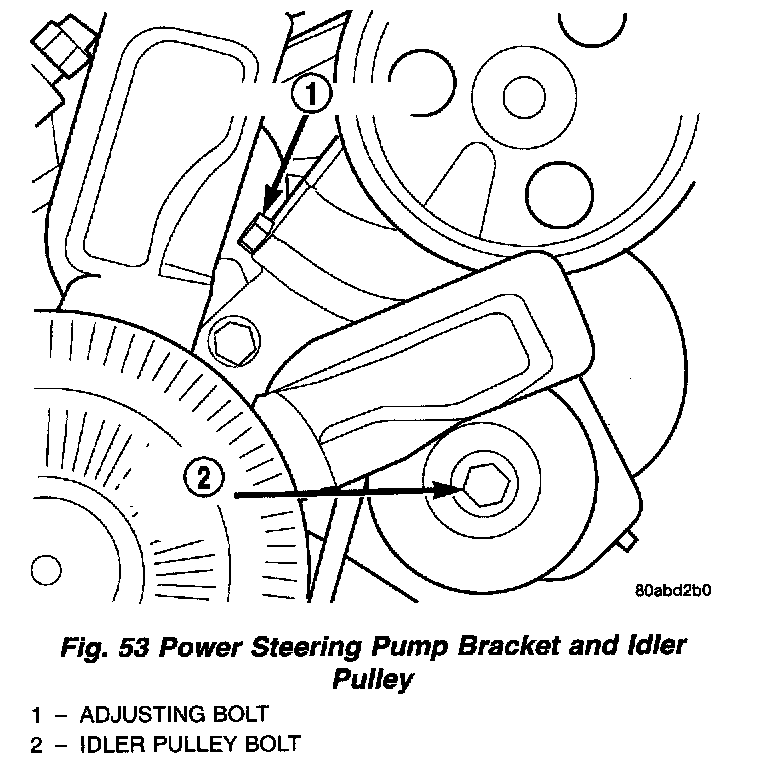 1

2

80abd2b0

Fig. 53 Power Steering Pump Bracket and Idler Pulley

1 – ADJUSTING BOLT
2 – IDLER PULLEY BOLT