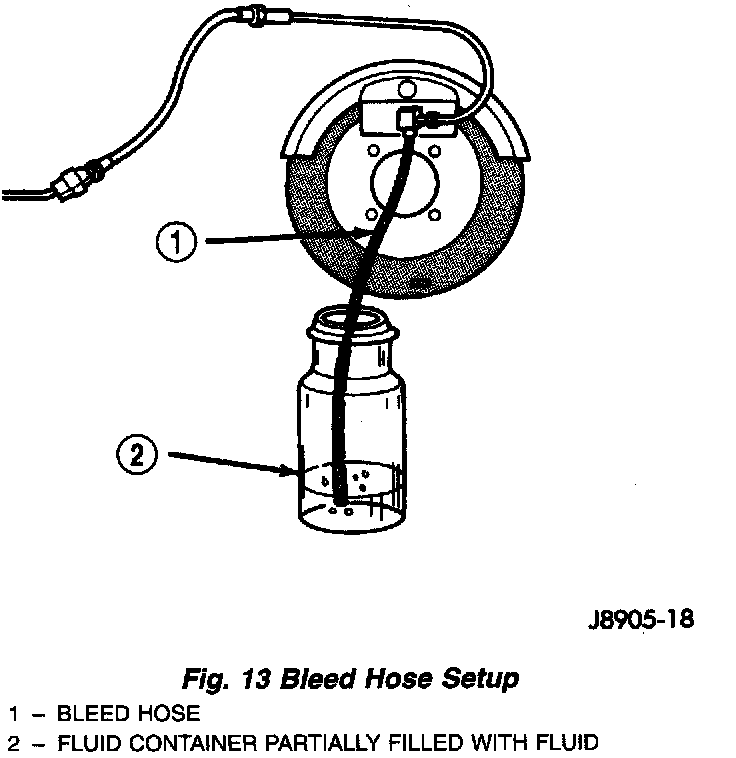 1

2

J8905-18

Fig. 13 Bleed Hose Setup

1 – BLEED HOSE
2 – FLUID CONTAINER PARTIALLY FILLED WITH FLUID