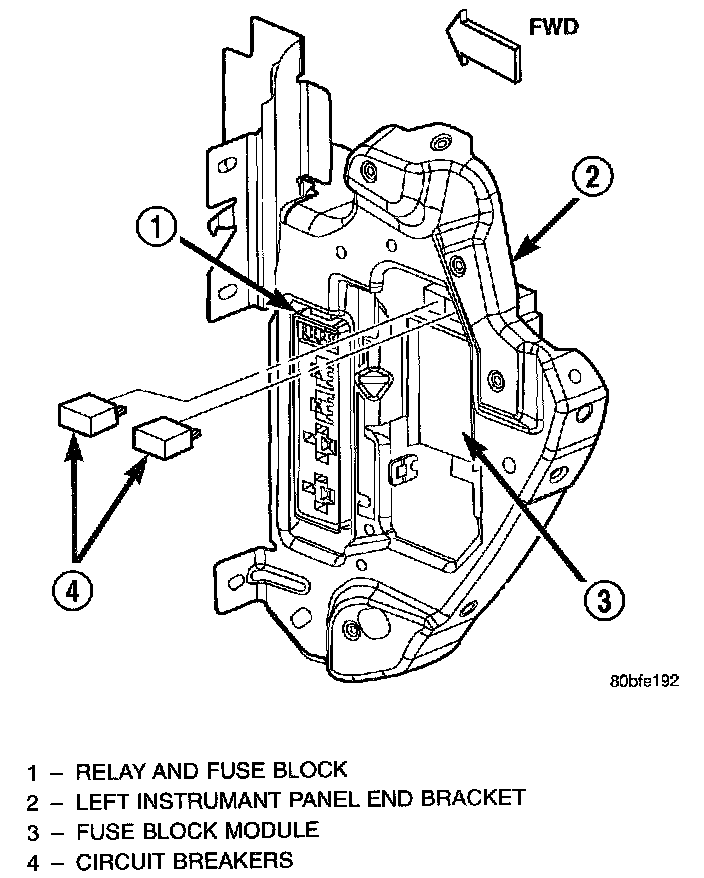 FWD

2

1

4

3

80bfe192

1 – RELAY AND FUSE BLOCK
2 – LEFT INSTRUMANT PANEL END BRACKET
3 – FUSE BLOCK MODULE
4 – CIRCUIT BREAKERS