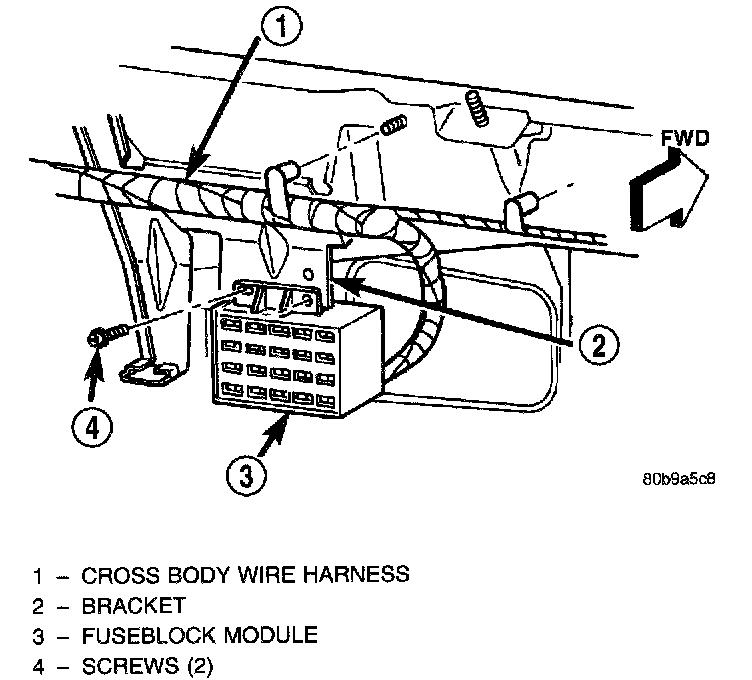 1

FWD

2

4

3

80b9a5c8

1 – CROSS BODY WIRE HARNESS
2 – BRACKET
3 – FUSEBLOCK MODULE
4 – SCREWS (2)