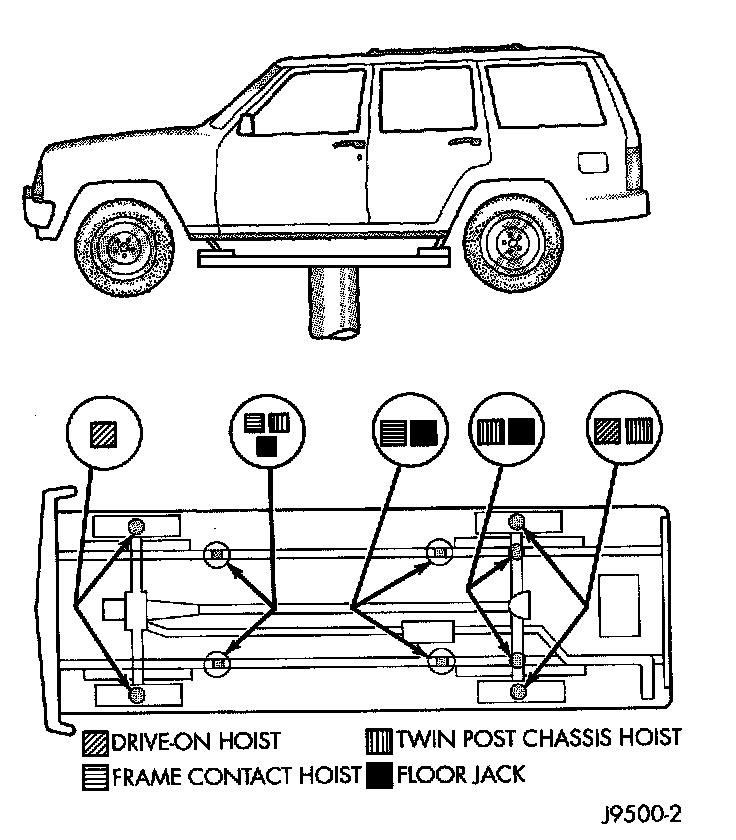 DRIVE-ON HOIST
TWIN POST CHASSIS HOIST
FRAME CONTACT HOIST
FLOOR JACK

J9500-2