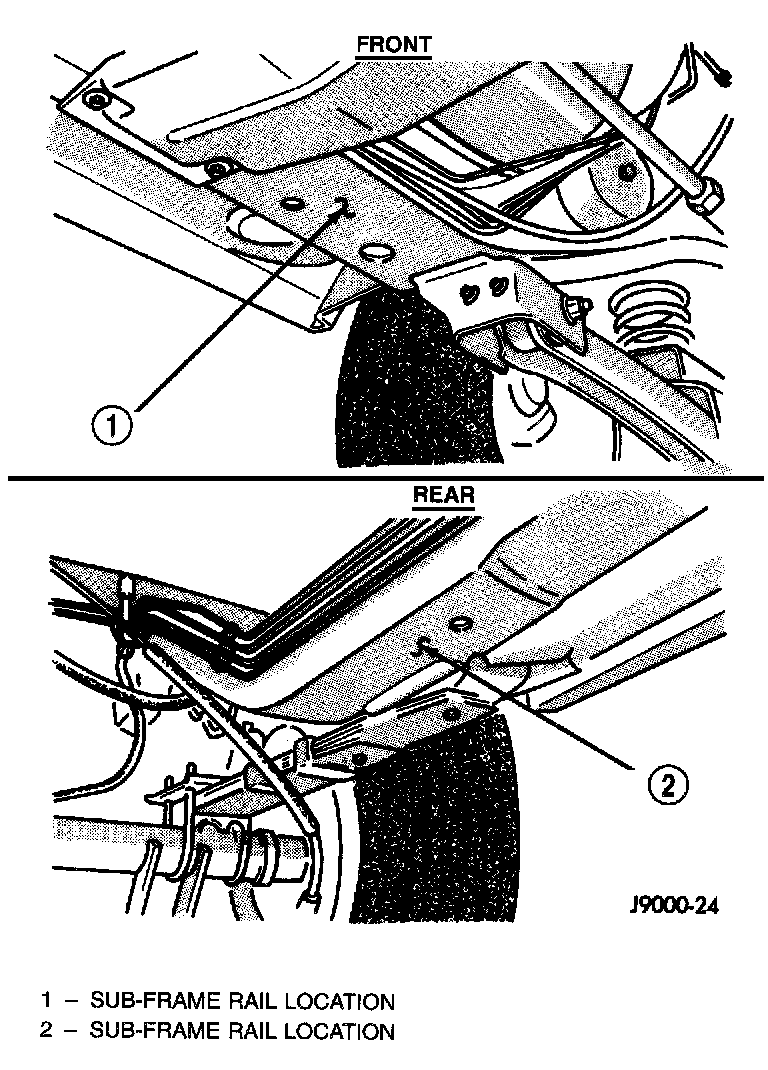 FRONT

1

REAR

2

J9000-24

1 – SUB-FRAME RAIL LOCATION
2 – SUB-FRAME RAIL LOCATION