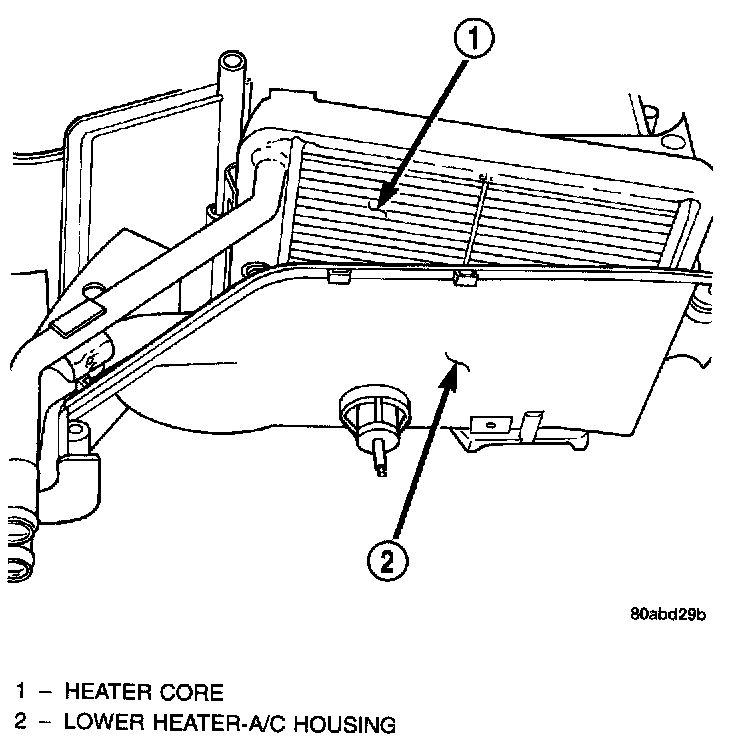 1

2

80abd29b

1 – HEATER CORE
2 – LOWER HEATER-A/C HOUSING