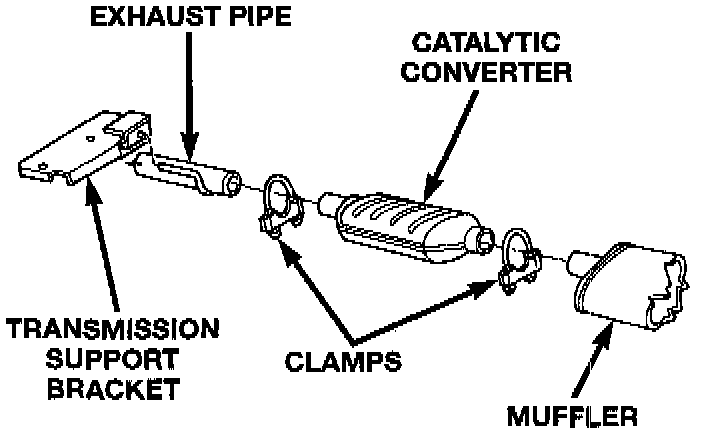 EXHAUST PIPE

CATALYTIC CONVERTER

TRANSMISSION SUPPORT BRACKET

CLAMPS

MUFFLER