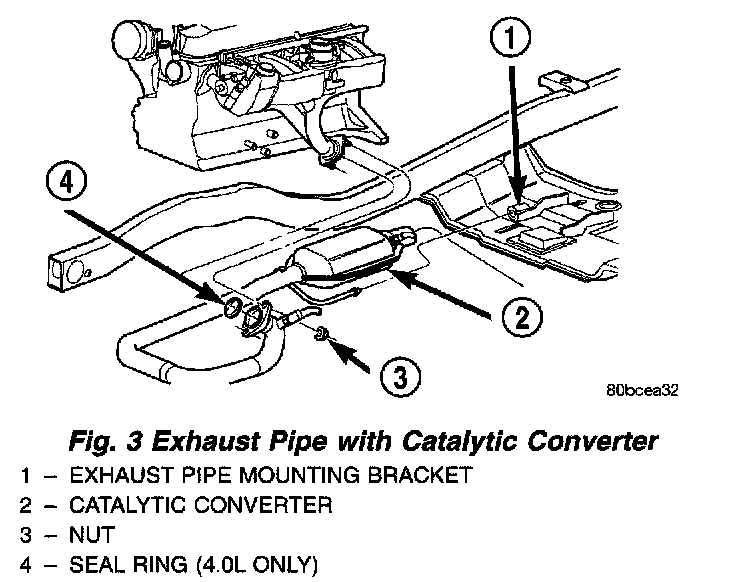 1

4

2

3

80bcea32

Fig. 3 Exhaust Pipe with Catalytic Converter

1 – EXHAUST PIPE MOUNTING BRACKET
2 – CATALYTIC CONVERTER
3 – NUT
4 – SEAL RING (4.0L ONLY)