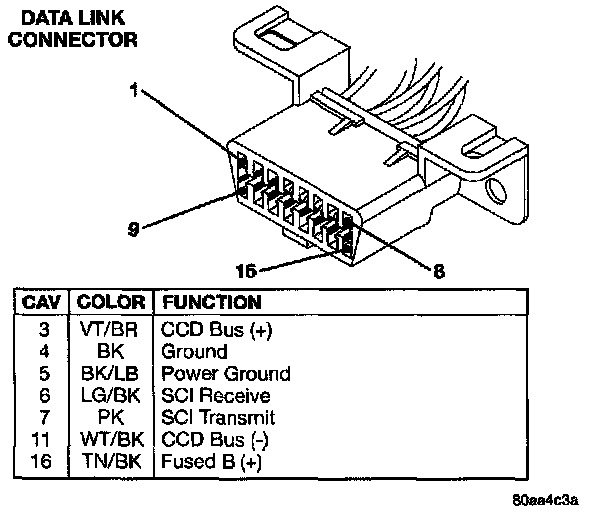 DATA LINK CONNECTOR

1

9

16

8

| CAV | COLOR | FUNCTION |
|---|---|---|
| 3 | VT/BR | CCD Bus (+) |
| 4 | BK | Ground |
| 5 | BK/LB | Power Ground |
| 6 | LG/BK | SCI Receive |
| 7 | PK | SCI Transmit |
| 11 | WT/BK | CCD Bus (-) |
| 16 | TN/BK | Fused B (+) |

80aa4c3a