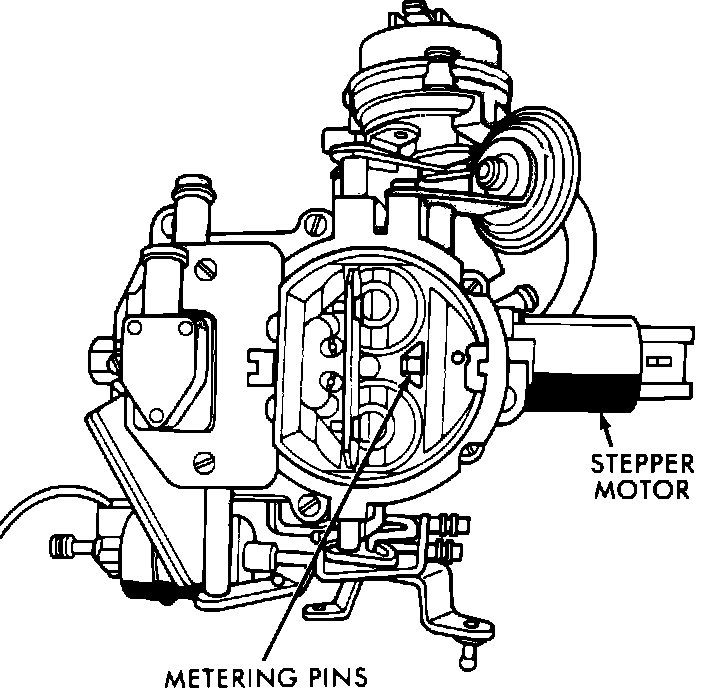 STEPPER MOTOR

METERING PINS