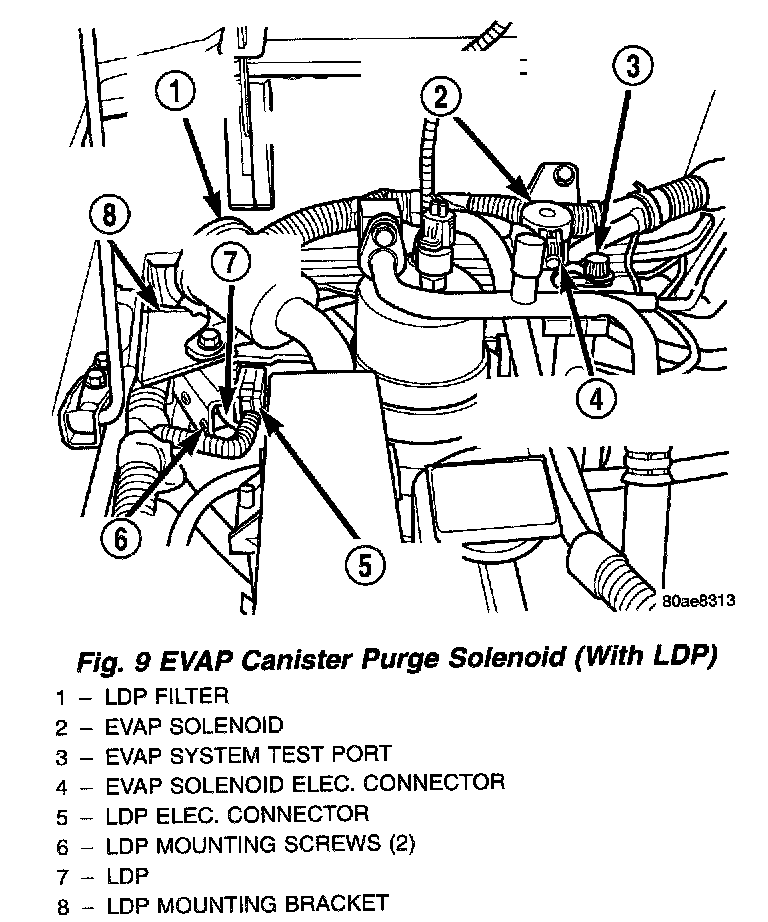 1
2
3
8
7
4
6
5
80ae8313

Fig. 9 EVAP Canister Purge Solenoid (With LDP)

1 – LDP FILTER
2 – EVAP SOLENOID
3 – EVAP SYSTEM TEST PORT
4 – EVAP SOLENOID ELEC. CONNECTOR
5 – LDP ELEC. CONNECTOR
6 – LDP MOUNTING SCREWS (2)
7 – LDP
8 – LDP MOUNTING BRACKET