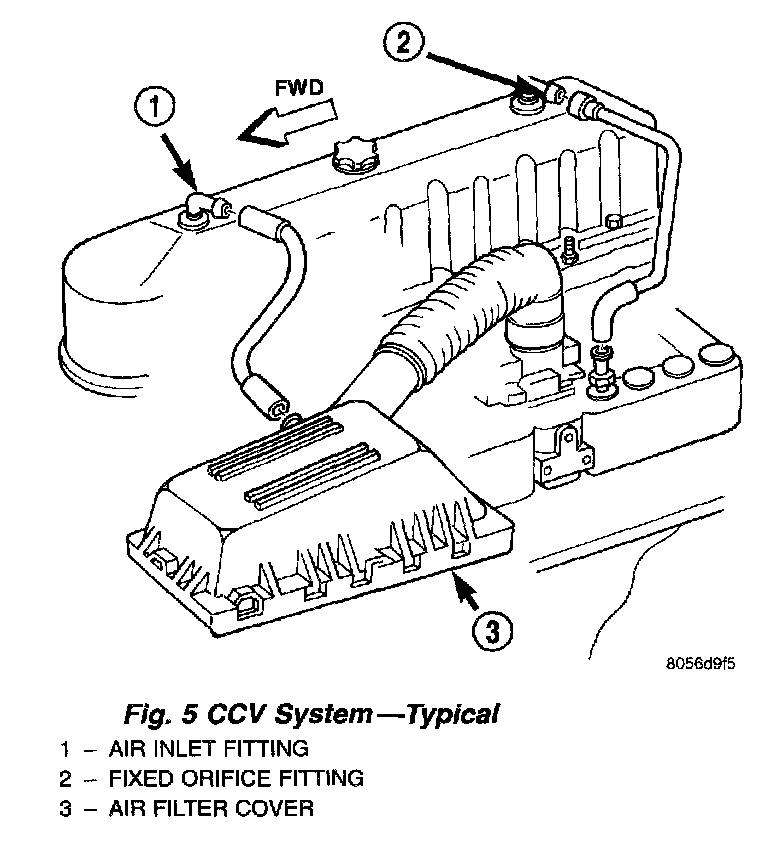 2

FWD

1

3

8056d9f5

Fig. 5 CCV System—Typical

1 – AIR INLET FITTING
2 – FIXED ORIFICE FITTING
3 – AIR FILTER COVER