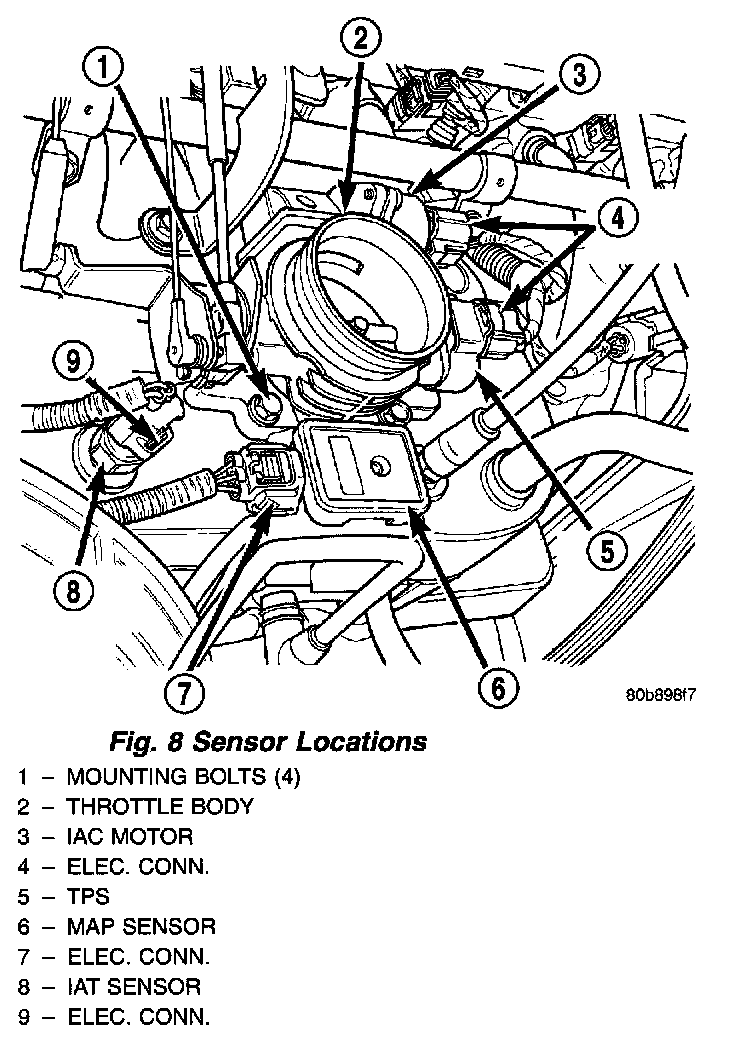 1
2
3
4
9
5
8
7
6
80b898f7

Fig. 8 Sensor Locations

1 – MOUNTING BOLTS (4)
2 – THROTTLE BODY
3 – IAC MOTOR
4 – ELEC. CONN.
5 – TPS
6 – MAP SENSOR
7 – ELEC. CONN.
8 – IAT SENSOR
9 – ELEC. CONN.