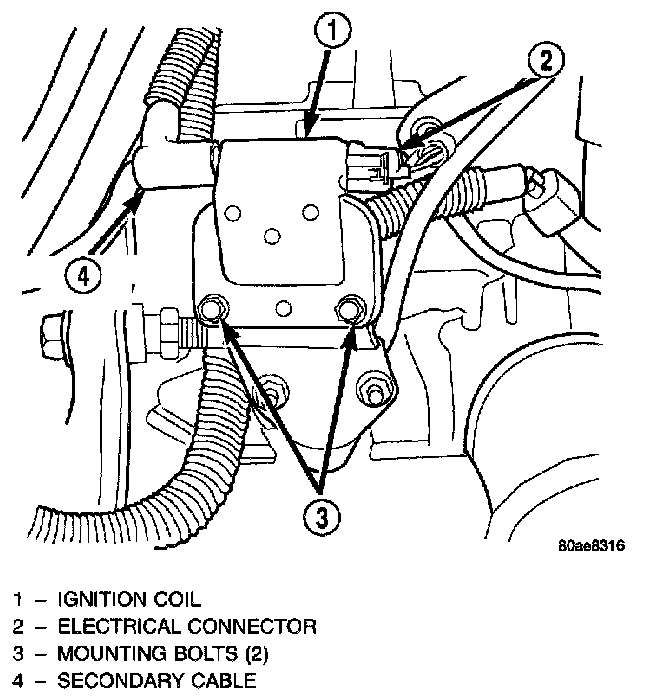 1

2

4

3

80ae8316

1 – IGNITION COIL
2 – ELECTRICAL CONNECTOR
3 – MOUNTING BOLTS (2)
4 – SECONDARY CABLE