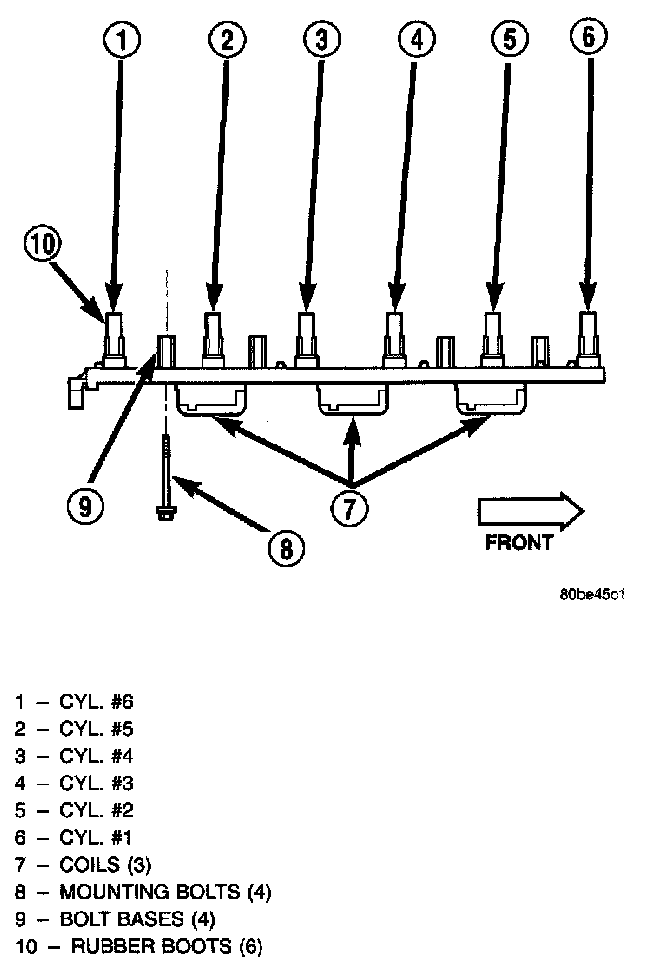 1
2
3
4
5
6
10
9
8
7
FRONT
80be45c1

1 – CYL. #6
2 – CYL. #5
3 – CYL. #4
4 – CYL. #3
5 – CYL. #2
6 – CYL. #1
7 – COILS (3)
8 – MOUNTING BOLTS (4)
9 – BOLT BASES (4)
10 – RUBBER BOOTS (6)