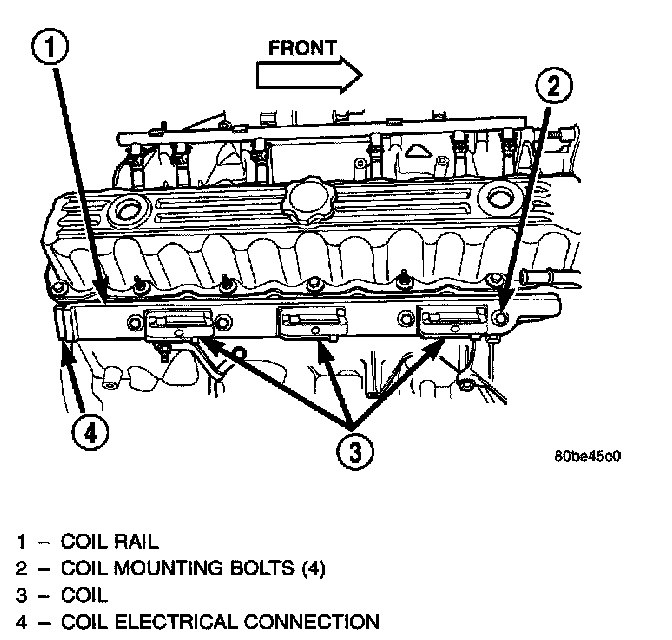 1
FRONT
2
4
3
80be45c0

1 – COIL RAIL
2 – COIL MOUNTING BOLTS (4)
3 – COIL
4 – COIL ELECTRICAL CONNECTION