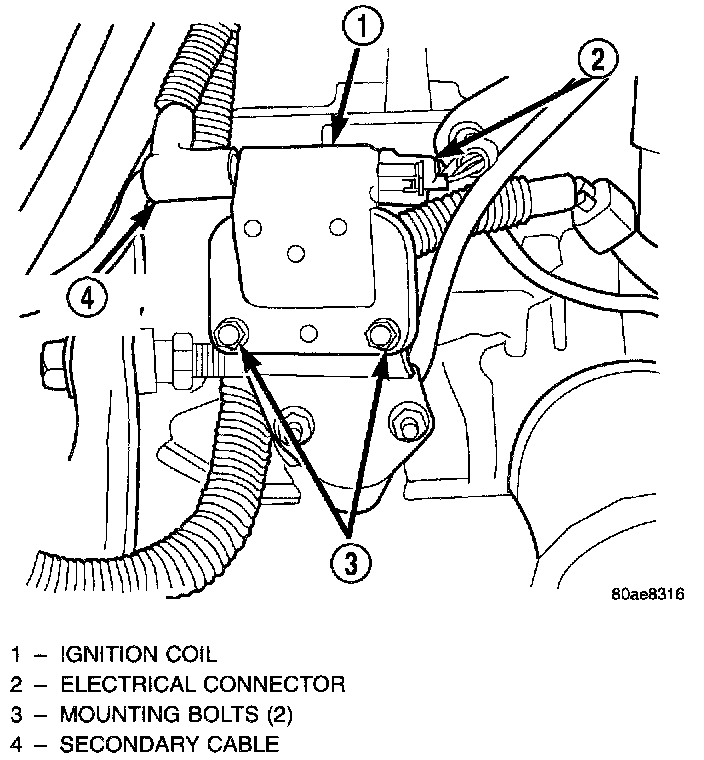 1
2
4
3
80ae8316

1 – IGNITION COIL
2 – ELECTRICAL CONNECTOR
3 – MOUNTING BOLTS (2)
4 – SECONDARY CABLE