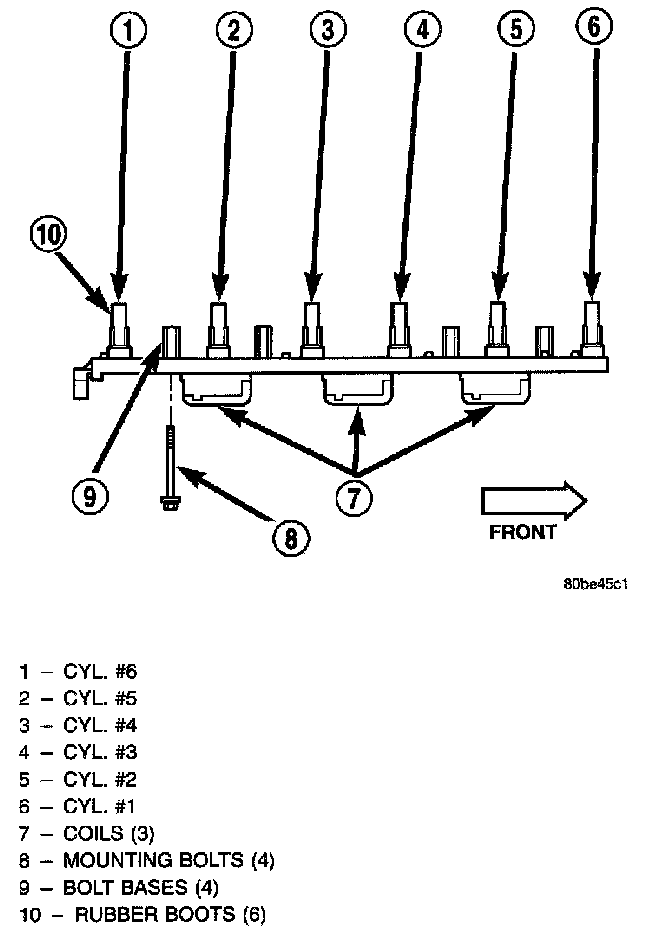 1
2
3
4
5
6
10
9
7
8
FRONT
80be45c1

1 – CYL. #6
2 – CYL. #5
3 – CYL. #4
4 – CYL. #3
5 – CYL. #2
6 – CYL. #1
7 – COILS (3)
8 – MOUNTING BOLTS (4)
9 – BOLT BASES (4)
10 – RUBBER BOOTS (6)