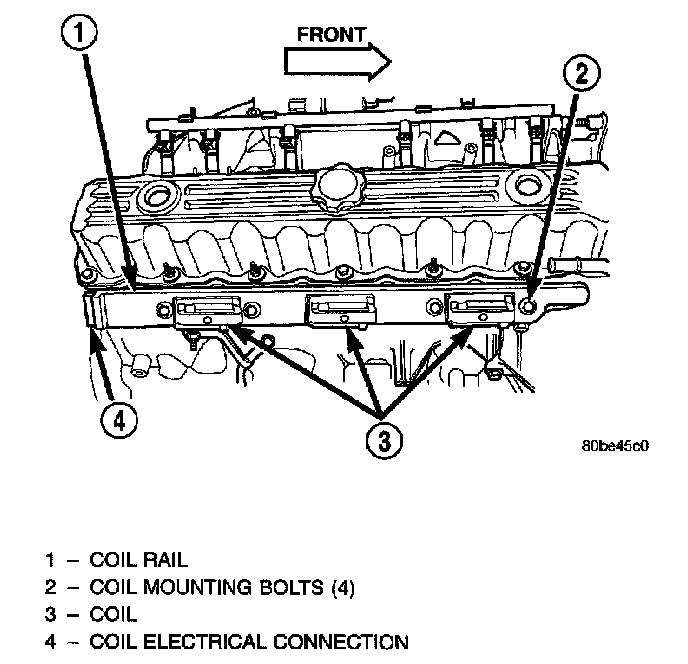 1

FRONT

2

4

3

80be45c0

1 – COIL RAIL
2 – COIL MOUNTING BOLTS (4)
3 – COIL
4 – COIL ELECTRICAL CONNECTION