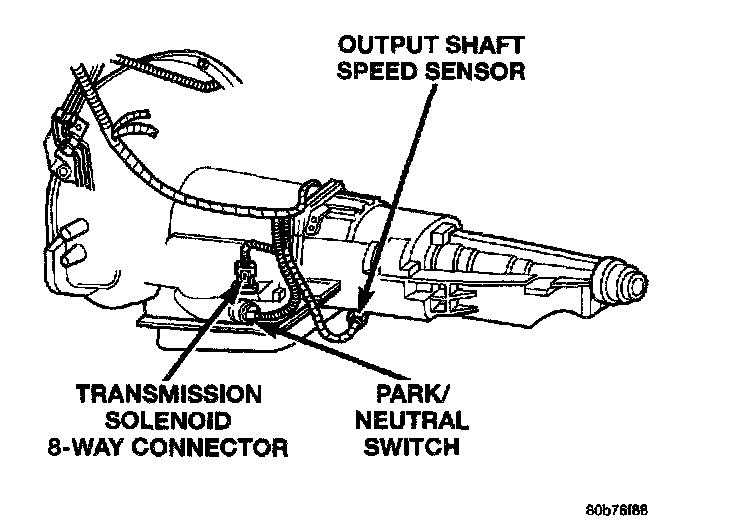 OUTPUT SHAFT SPEED SENSOR

TRANSMISSION SOLENOID 8-WAY CONNECTOR

PARK/ NEUTRAL SWITCH

80b76f88