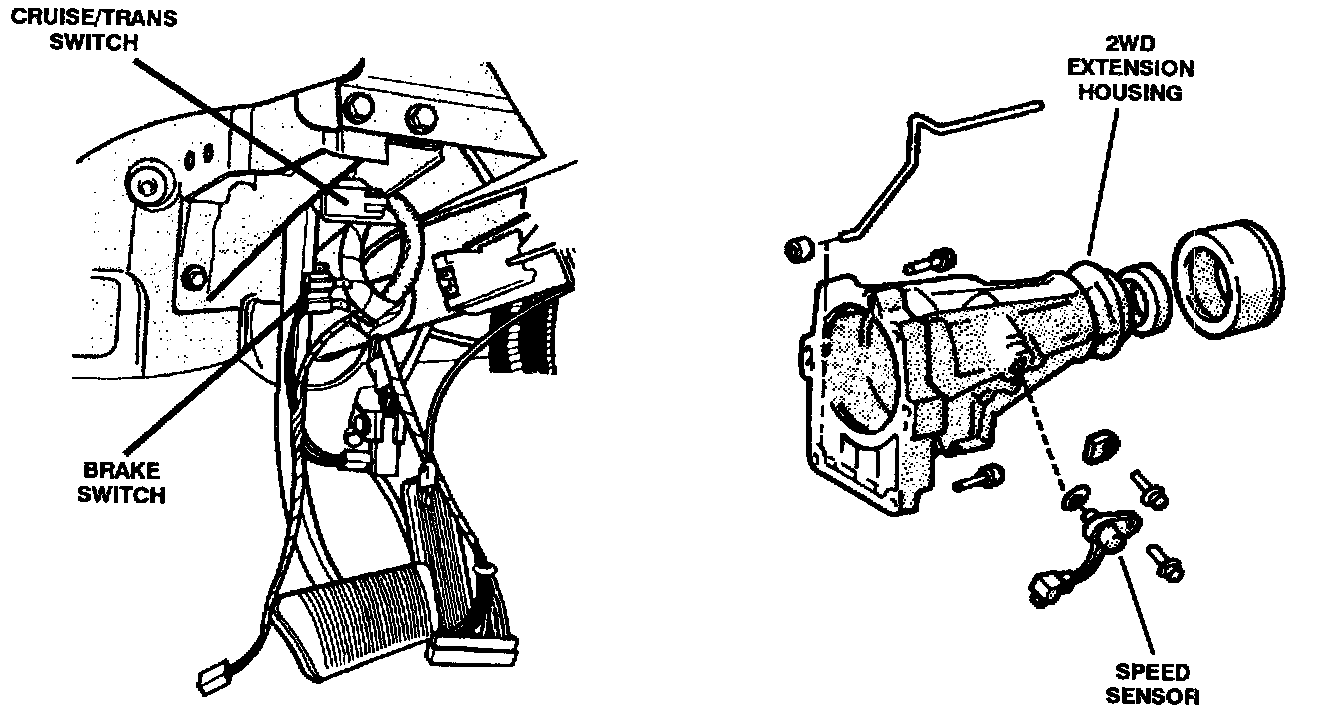 CRUISE/TRANS SWITCH

BRAKE SWITCH

2WD EXTENSION HOUSING

SPEED SENSOR