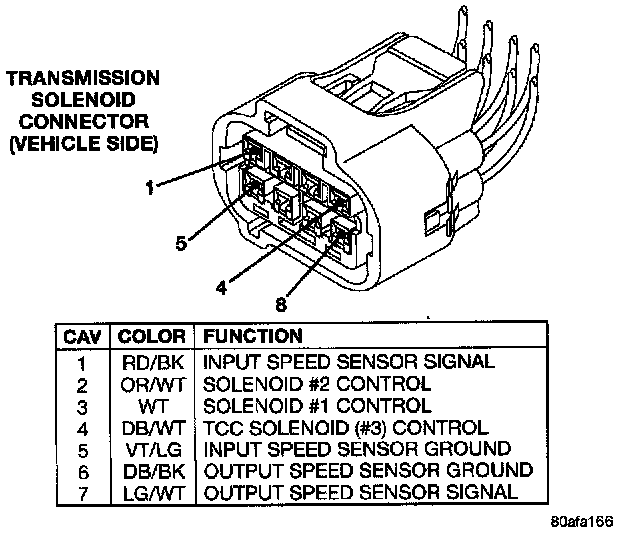 TRANSMISSION SOLENOID CONNECTOR (VEHICLE SIDE)

1

5

4

8

| CAV | COLOR | FUNCTION |
|---|---|---|
| 1 | RD/BK | INPUT SPEED SENSOR SIGNAL |
| 2 | OR/WT | SOLENOID #2 CONTROL |
| 3 | WT | SOLENOID #1 CONTROL |
| 4 | DB/WT | TCC SOLENOID (#3) CONTROL |
| 5 | VT/LG | INPUT SPEED SENSOR GROUND |
| 6 | DB/BK | OUTPUT SPEED SENSOR GROUND |
| 7 | LG/WT | OUTPUT SPEED SENSOR SIGNAL |

80afa166