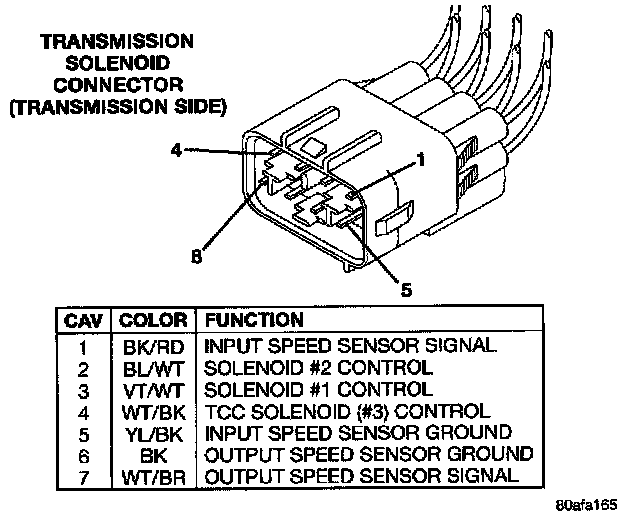 TRANSMISSION SOLENOID CONNECTOR (TRANSMISSION SIDE)

4

1

8

5

| CAV | COLOR | FUNCTION |
|---|---|---|
| 1 | BK/RD | INPUT SPEED SENSOR SIGNAL |
| 2 | BL/WT | SOLENOID #2 CONTROL |
| 3 | VT/WT | SOLENOID #1 CONTROL |
| 4 | WT/BK | TCC SOLENOID (#3) CONTROL |
| 5 | YL/BK | INPUT SPEED SENSOR GROUND |
| 6 | BK | OUTPUT SPEED SENSOR GROUND |
| 7 | WT/BR | OUTPUT SPEED SENSOR SIGNAL |

80afa165