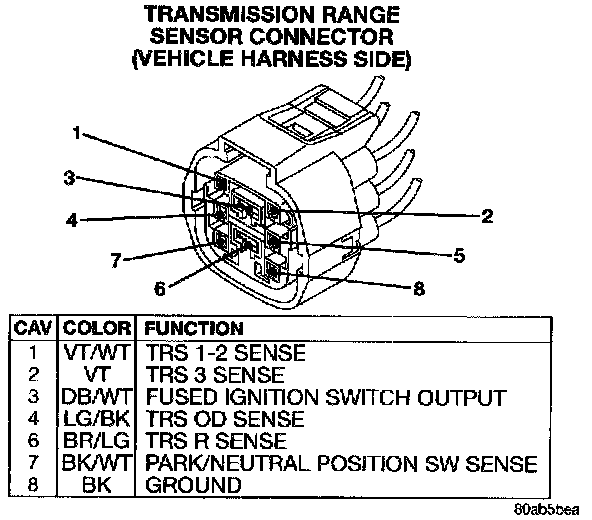 TRANSMISSION RANGE SENSOR CONNECTOR (VEHICLE HARNESS SIDE)

1
3
4
7
6
2
5
8

| CAV | COLOR | FUNCTION |
|---|---|---|
| 1 | VT/WT | TRS 1-2 SENSE |
| 2 | VT | TRS 3 SENSE |
| 3 | DB/WT | FUSED IGNITION SWITCH OUTPUT |
| 4 | LG/BK | TRS OD SENSE |
| 6 | BR/LG | TRS R SENSE |
| 7 | BK/WT | PARK/NEUTRAL POSITION SW SENSE |
| 8 | BK | GROUND |

80ab5bea