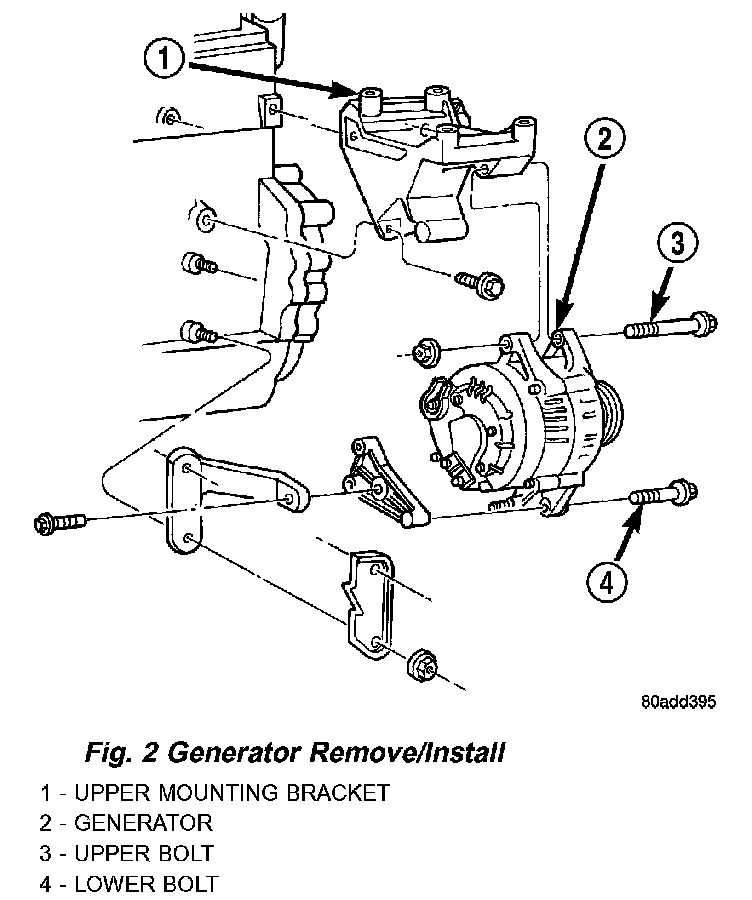 1

2

3

4

80add395

Fig. 2 Generator Remove/Install

1 - UPPER MOUNTING BRACKET
2 - GENERATOR
3 - UPPER BOLT
4 - LOWER BOLT