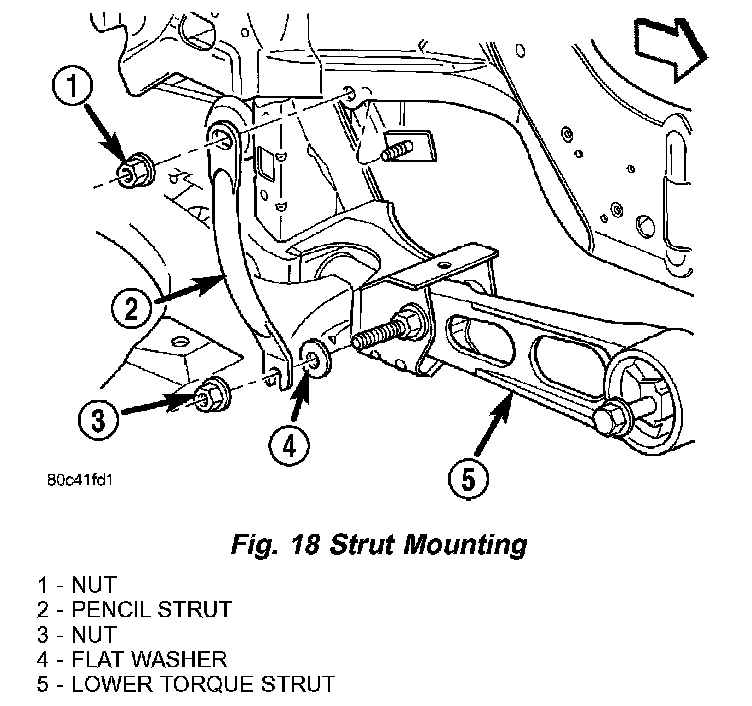 1

2

3

4

5

80c41fd1

Fig. 18 Strut Mounting

1 - NUT
2 - PENCIL STRUT
3 - NUT
4 - FLAT WASHER
5 - LOWER TORQUE STRUT