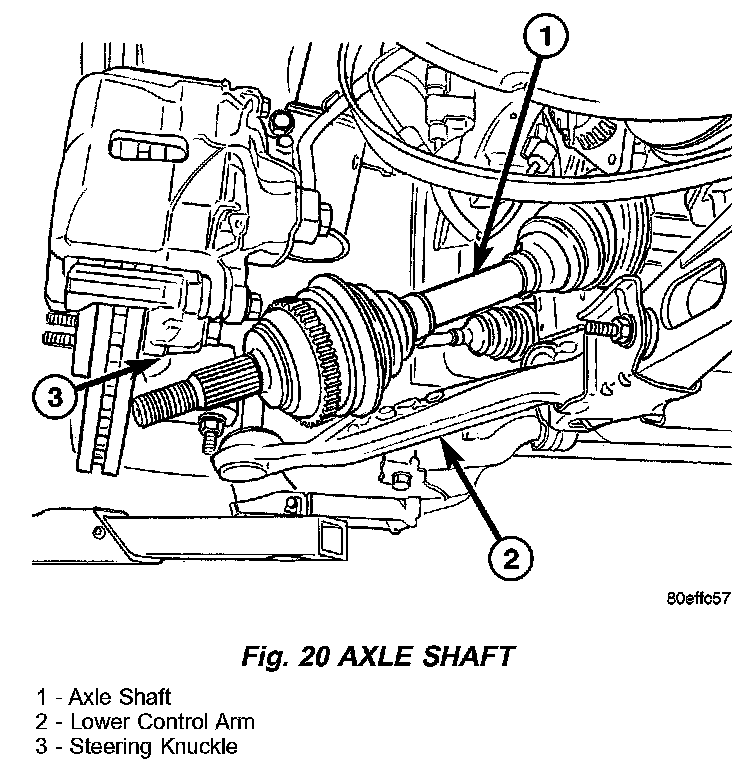 1

3

2

80effc57

Fig. 20 AXLE SHAFT

1 - Axle Shaft
2 - Lower Control Arm
3 - Steering Knuckle