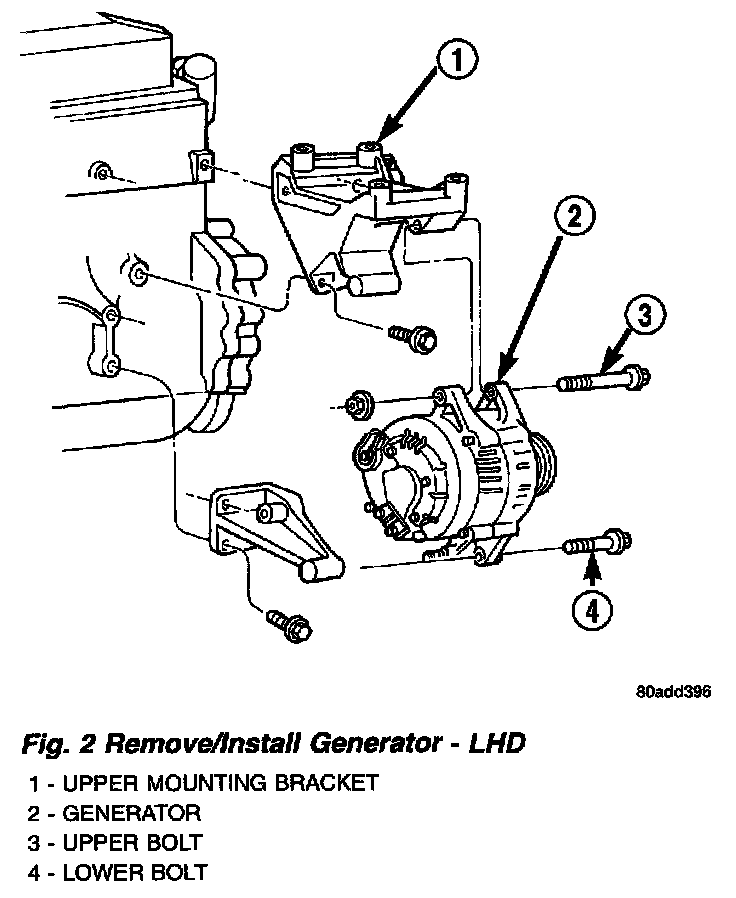 1
2
3
4

80add396

Fig. 2 Remove/Install Generator - LHD

1 - UPPER MOUNTING BRACKET
2 - GENERATOR
3 - UPPER BOLT
4 - LOWER BOLT