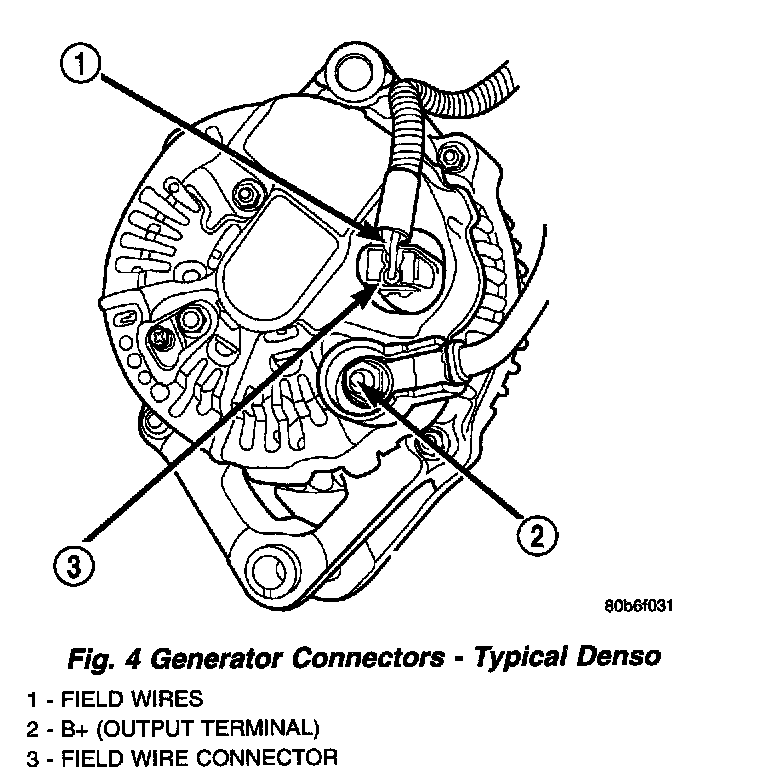 1

3

2

80b6f031

Fig. 4 Generator Connectors - Typical Denso

1 - FIELD WIRES
2 - B+ (OUTPUT TERMINAL)
3 - FIELD WIRE CONNECTOR