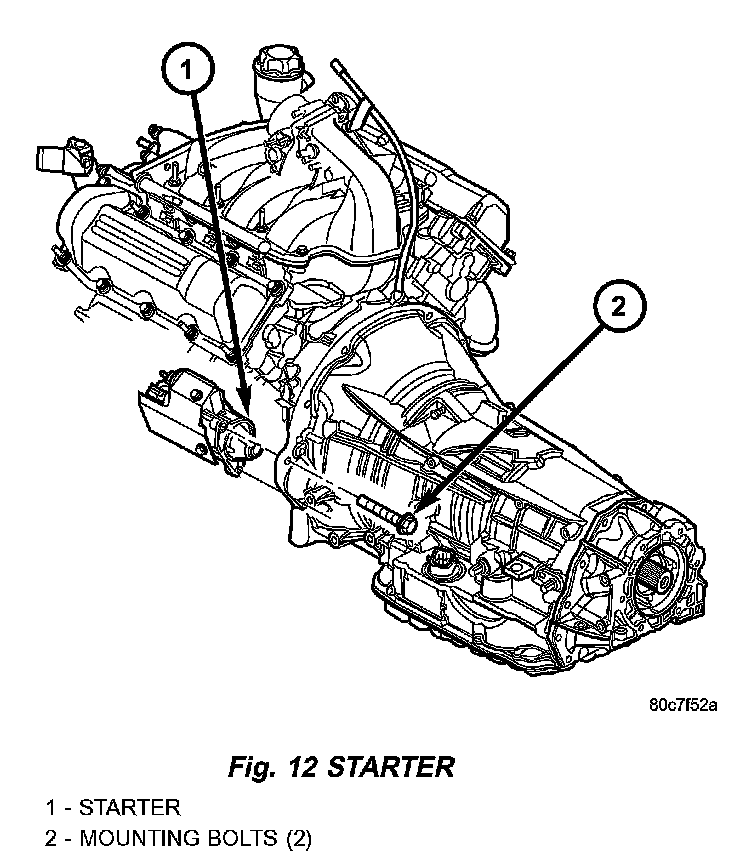 1

2

80c7f52a

Fig. 12 STARTER

1 - STARTER
2 - MOUNTING BOLTS (2)