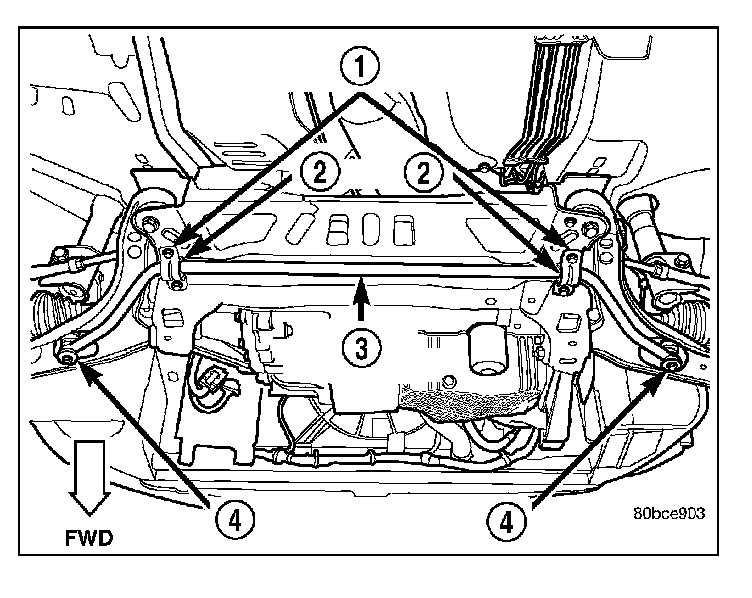 1
2
2
3
4
4
FWD
80bce903