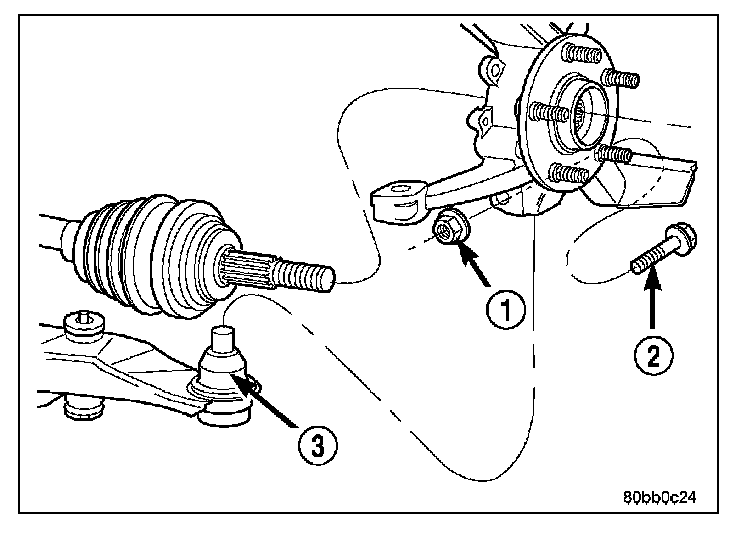 1
2
3
80bb0c24