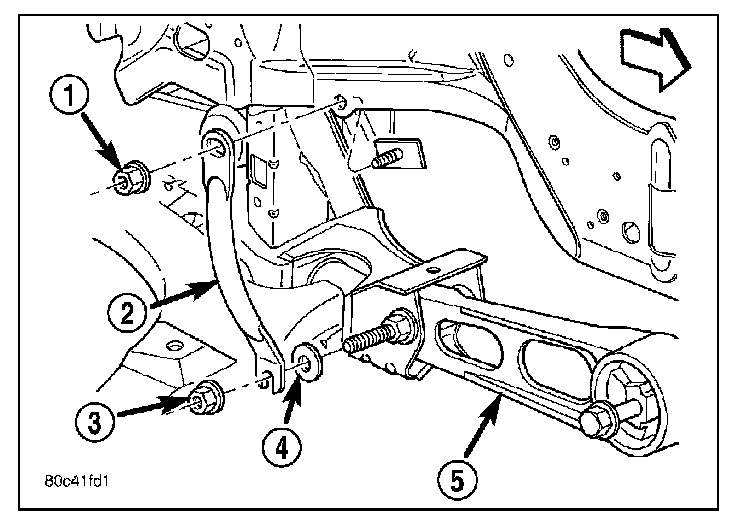 1

2

3

4

5

80c41fd1