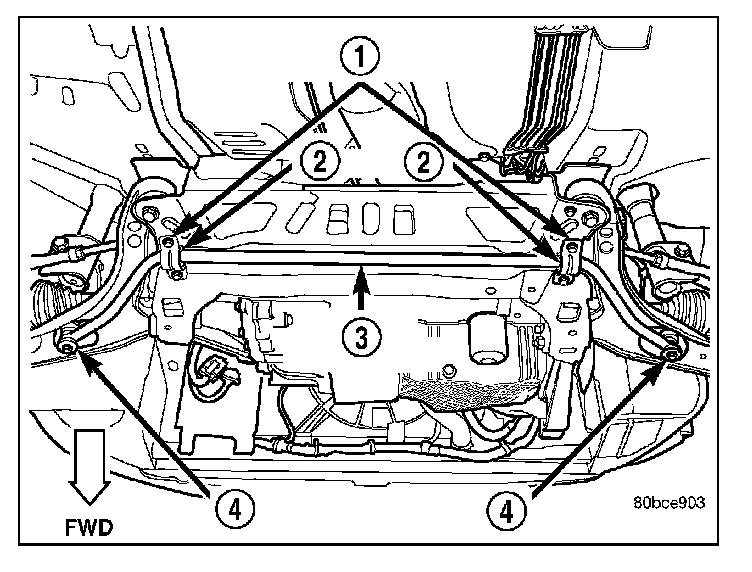 1
2
2
3
4
4
FWD
80bce903