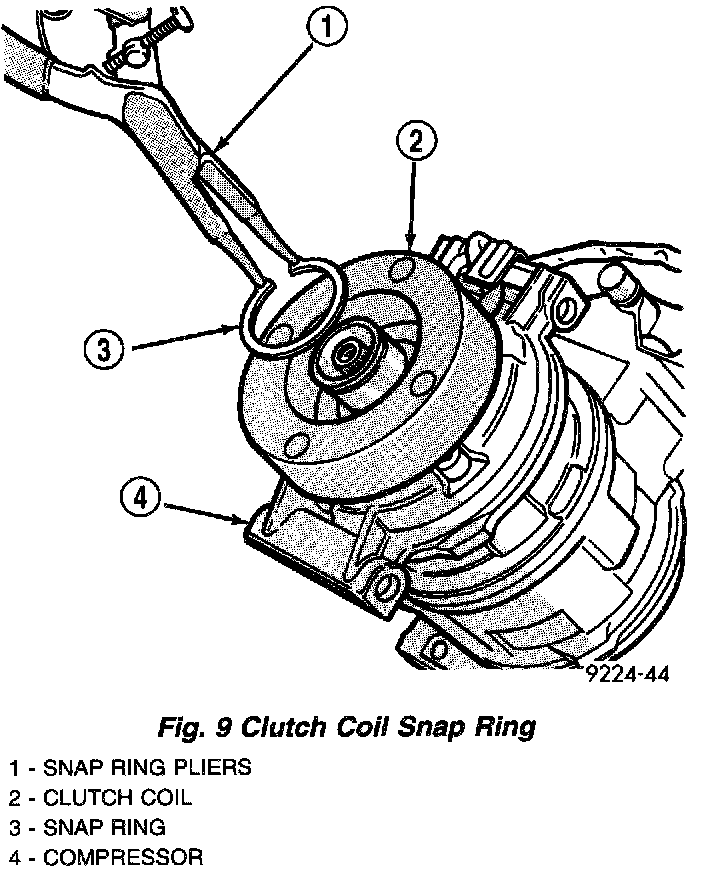 1
2
3
4
9224-44

Fig. 9 Clutch Coil Snap Ring

1 - SNAP RING PLIERS
2 - CLUTCH COIL
3 - SNAP RING
4 - COMPRESSOR