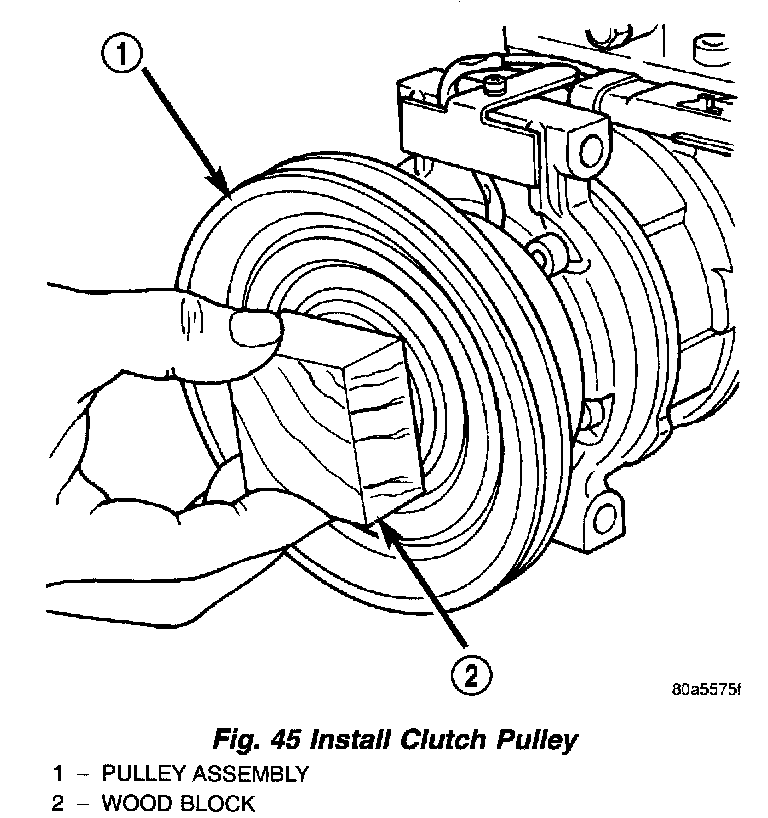 1

2

80a5575f

Fig. 45 Install Clutch Pulley

1 – PULLEY ASSEMBLY
2 – WOOD BLOCK