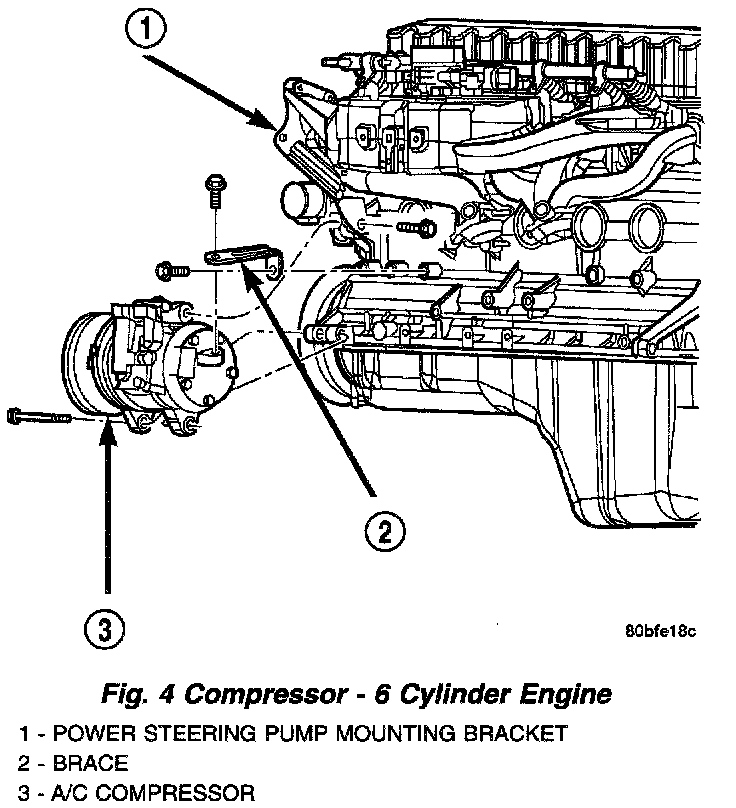 1

2

3

80bfe18c

Fig. 4 Compressor - 6 Cylinder Engine

1 - POWER STEERING PUMP MOUNTING BRACKET
2 - BRACE
3 - A/C COMPRESSOR